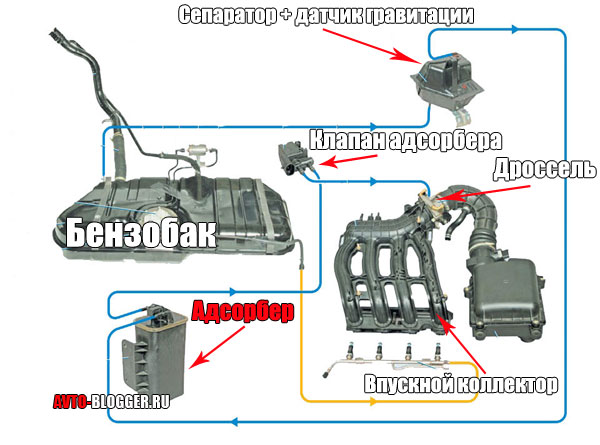 Сепаратор + датчик гравитации

Клапан адсорбера

Дроссель

Бензобак

Адсорбер

Впускной коллектор

AVTO-BLOGGER.RU