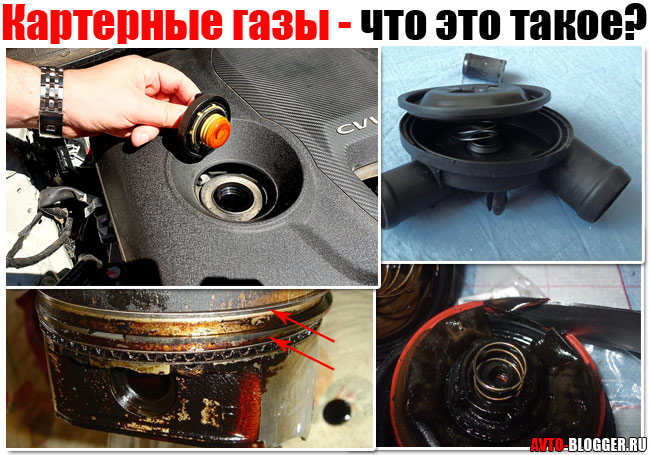 Картерные газы - что это такое?

CVV

AVTO-BLOGGER.RU