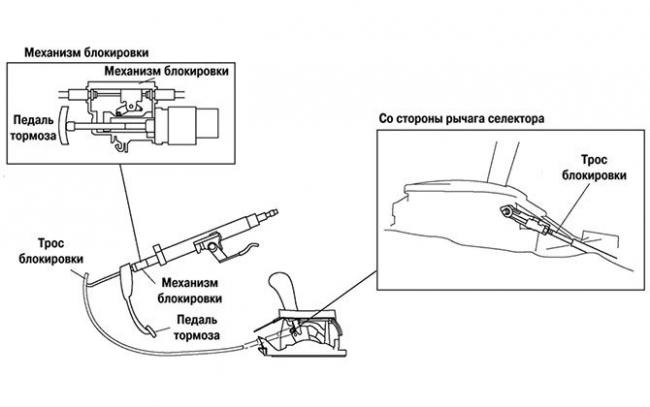 Механизм блокировки

Механизм блокировки

Педаль тормоза

Со стороны рычага селектора

Трос блокировки

Трос блокировки

Механизм блокировки

Педаль тормоза