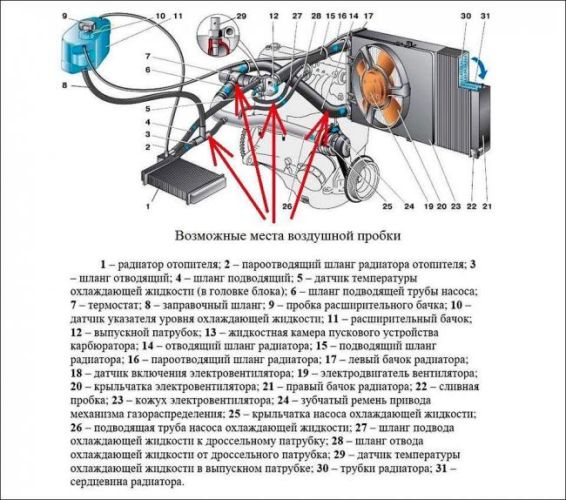 9 10 11 29 12 27 28 15 16 14 17 30 31

7
6
8
5
4
3
2
1

26 25 24 19 20 23 22 21

Возможные места воздушной пробки

1 – радиатор отопителя; 2 – пароотводящий шланг радиатора отопителя; 3 – шланг отводящий; 4 – шланг подводящий; 5 – датчик температуры охлаждающей жидкости (в головке блока); 6 – шланг подводящей трубы насоса; 7 – термостат; 8 – заправочный шланг; 9 – пробка расширительного бачка; 10 – датчик указателя уровня охлаждающей жидкости; 11 – расширительный бачок; 12 – выпускной патрубок; 13 – жидкостная камера пускового устройства карбюратора; 14 – отводящий шланг радиатора; 15 – подводящий шланг радиатора; 16 – пароотводящий шланг радиатора; 17 – левый бачок радиатора; 18 – датчик включения электровентилятора; 19 – электродвигатель вентилятора; 20 – крыльчатка электровентилятора; 21 – правый бачок радиатора; 22 – сливная пробка; 23 – кожух электровентилятора; 24 – зубчатый ремень привода механизма газораспределения; 25 – крыльчатка насоса охлаждающей жидкости; 26 – подводящая труба насоса охлаждающей жидкости; 27 – шланг подвода охлаждающей жидкости к дроссельному патрубку; 28 – шланг отвода охлаждающей жидкости от дроссельного патрубка; 29 – датчик температуры охлаждающей жидкости в выпускном патрубке; 30 – трубки радиатора; 31 – сердцевина радиатора.