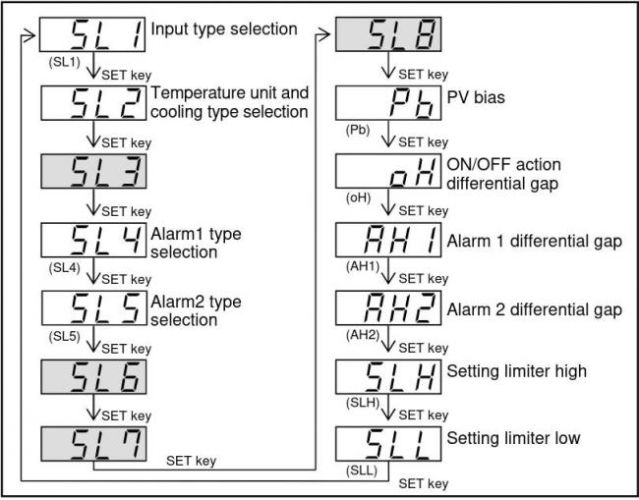 SL1 Input type selection
(SL1)
SET key
SL2 Temperature unit and cooling type selection
SET key
SL3
SET key
SL4 Alarm1 type selection
(SL4)
SET key
SL5 Alarm2 type selection
(SL5)
SET key
SL6
SET key
SL7
SET key

SL8
SET key
Pb PV bias
(Pb)
SET key
oH ON/OFF action differential gap
(oH)
SET key
AH1 Alarm 1 differential gap
(AH1)
SET key
AH2 Alarm 2 differential gap
(AH2)
SET key
SLH Setting limiter high
(SLH)
SET key
SLL Setting limiter low
(SLL)
SET key