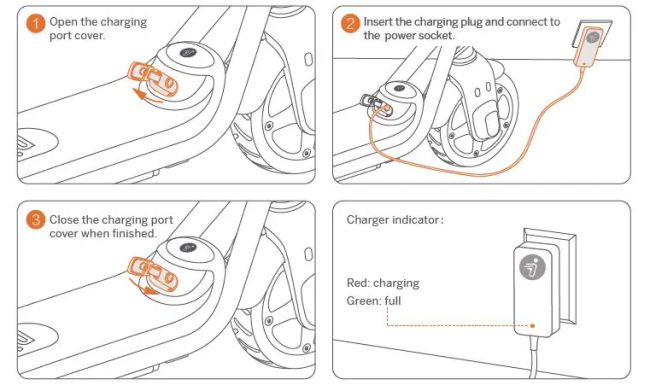 1 Open the charging port cover.

2 Insert the charging plug and connect to the power socket.

3 Close the charging port cover when finished.

Charger indicator:

Red: charging
Green: full