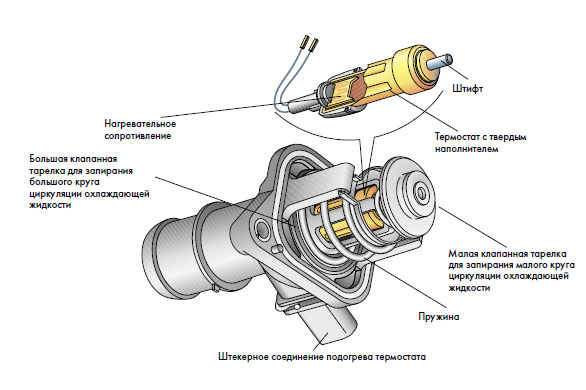 Штифт

Нагревательное сопротивление

Термостат с твердым наполнителем

Большая клапанная тарелка для запирания большого круга циркуляции охлаждающей жидкости

Малая клапанная тарелка для запирания малого круга циркуляции охлаждающей жидкости

Пружина

Штекерное соединение подогрева термостата