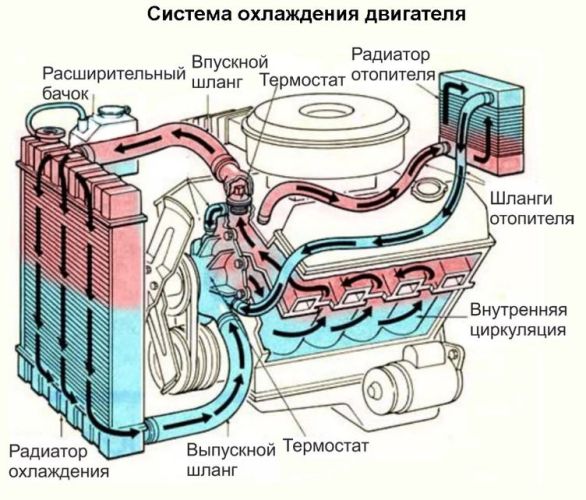 Система охлаждения двигателя

Расширительный бачок

Впускной шланг

Термостат

Радиатор отопителя

Шланги отопителя

Внутренняя циркуляция

Радиатор охлаждения

Выпускной шланг

Термостат